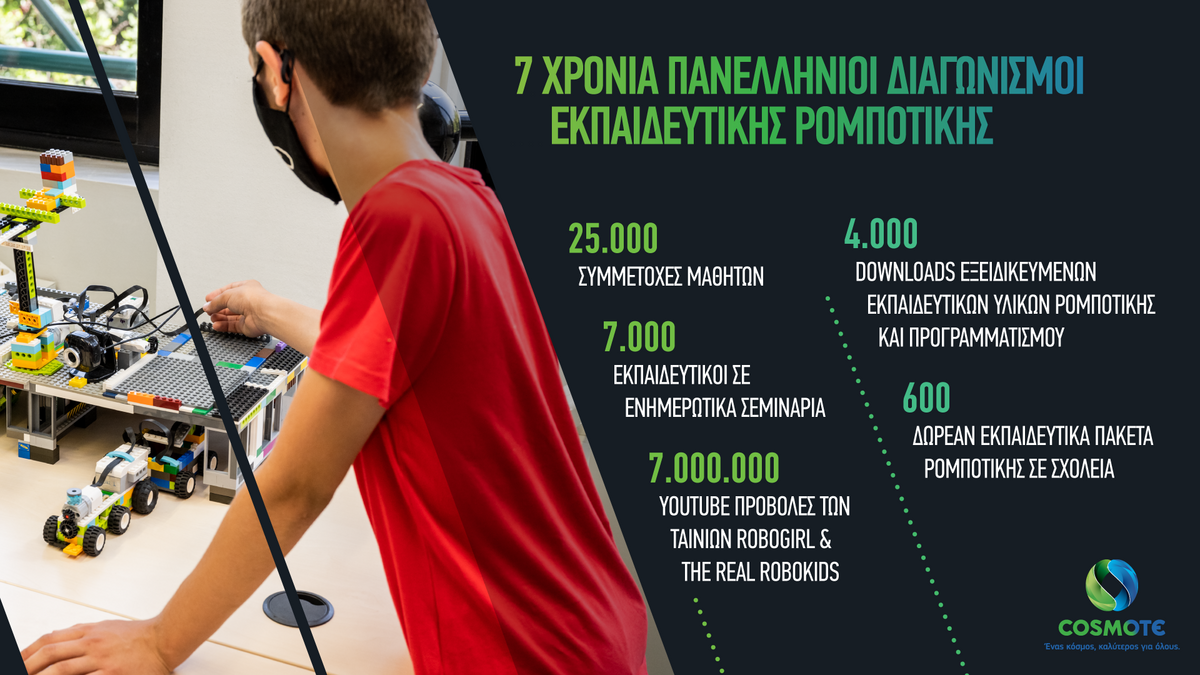 7 ΧΡΟΝΙΑ ΠΑΝΕΛΛΗΝΙΟΙ ΔΙΑΓΩΝΙΣΜΟΙ ΕΚΠΑΙΔΕΥΤΙΚΗΣ ΡΟΜΠΟΤΙΚΗΣ

25.000
ΣΥΜΜΕΤΟΧΕΣ ΜΑΘΗΤΩΝ

7.000
ΕΚΠΑΙΔΕΥΤΙΚΟΙ ΣΕ ΕΝΗΜΕΡΩΤΙΚΑ ΣΕΜΙΝΑΡΙΑ

7.000.000
YOUTUBE ΠΡΟΒΟΛΕΣ ΤΩΝ ΤΑΙΝΙΩΝ ROBOGIRL & THE REAL ROBOKIDS

4.000
DOWNLOADS ΕΞΕΙΔΙΚΕΥΜΕΝΩΝ ΕΚΠΑΙΔΕΥΤΙΚΩΝ ΥΛΙΚΩΝ ΡΟΜΠΟΤΙΚΗΣ ΚΑΙ ΠΡΟΓΡΑΜΜΑΤΙΣΜΟΥ

600
ΔΩΡΕΑΝ ΕΚΠΑΙΔΕΥΤΙΚΑ ΠΑΚΕΤΑ ΡΟΜΠΟΤΙΚΗΣ ΣΕ ΣΧΟΛΕΙΑ

COSMOTE
Ένας κόσμος, καλύτερος για όλους.